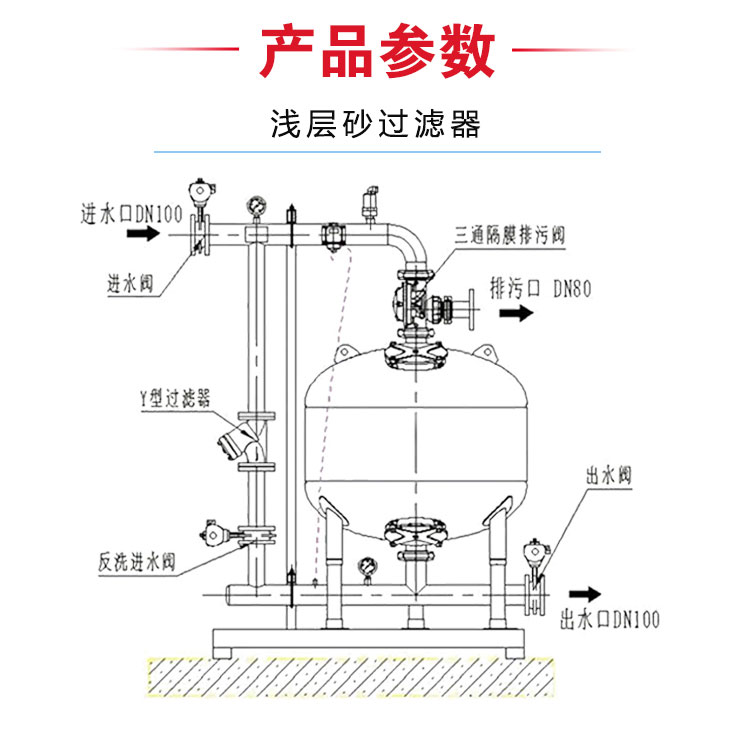 产品参数

浅层砂过滤器

进水口DN100

进水阀

三通隔膜排污阀

排污口 DN80

Y型过滤器

出水阀

反洗进水阀

出水口DN100